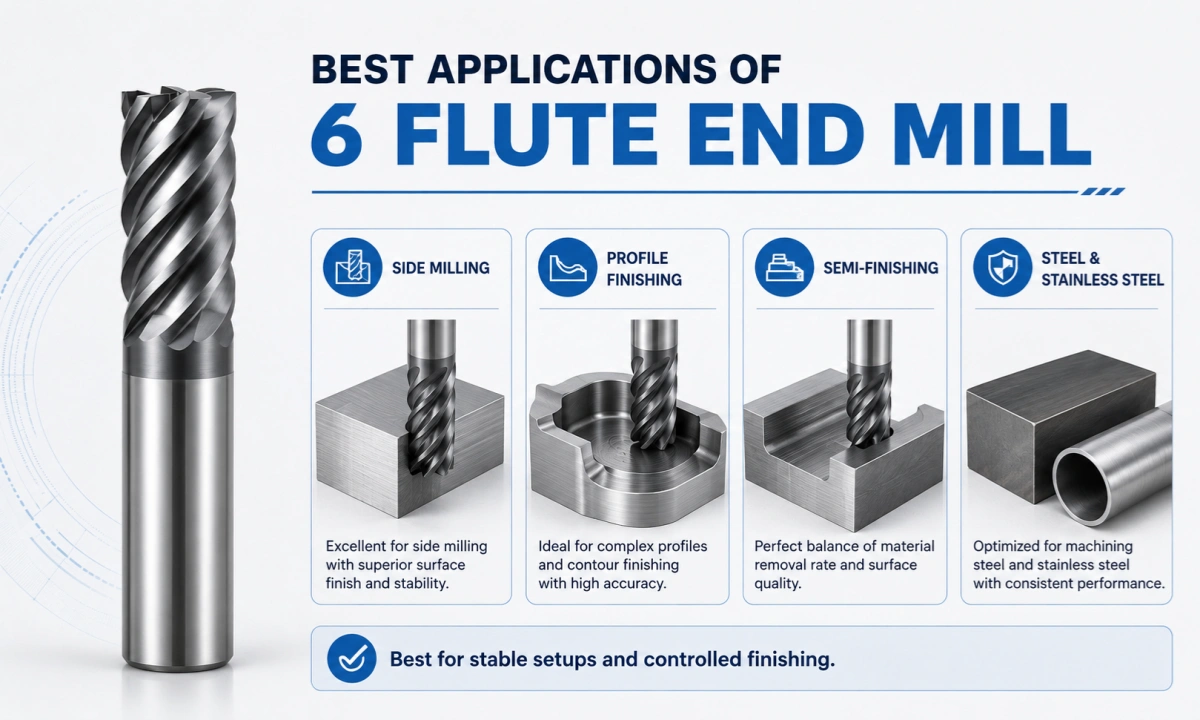 BEST APPLICATIONS OF
6 FLUTE END MILL

SIDE MILLING

Excellent for side milling with superior surface finish and stability.

PROFILE FINISHING

Ideal for complex profiles and contour finishing with high accuracy.

SEMI-FINISHING

Perfect balance of material removal rate and surface quality.

STEEL & STAINLESS STEEL

Optimized for machining steel and stainless steel with consistent performance.

Best for stable setups and controlled finishing.